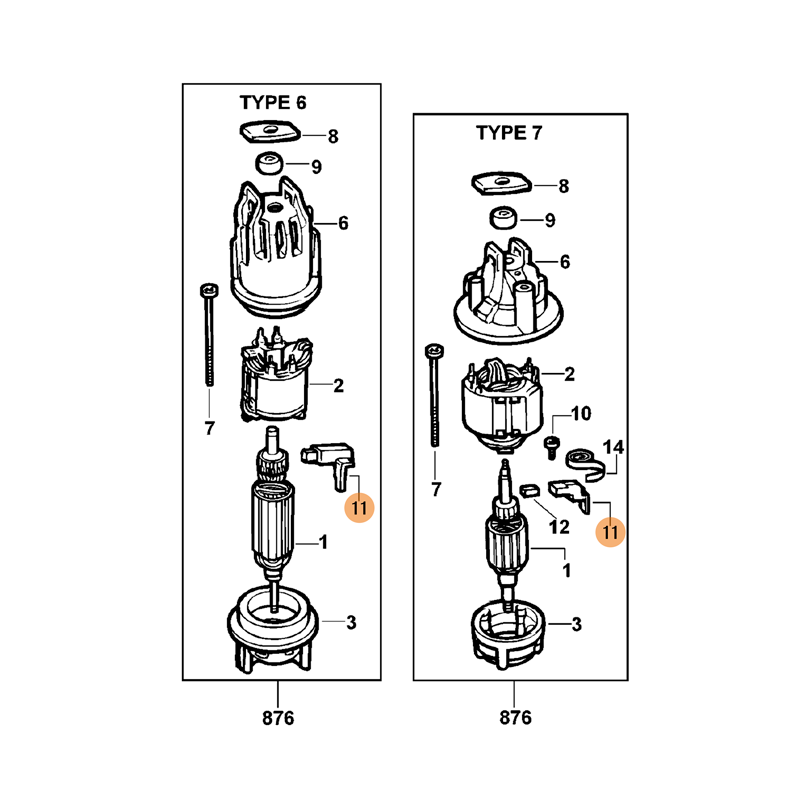 TYPE 6

8

9

6

2

7

11

1

3

876

TYPE 7

8

9

6

2

10

14

7

12

11

1

3

876