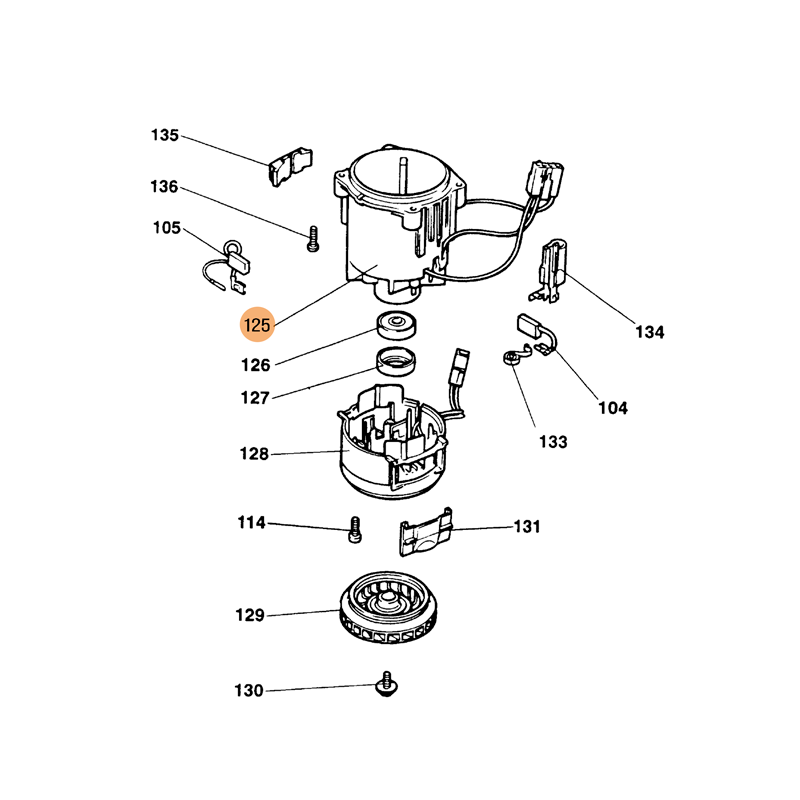 135
136
105
125
126
127
128
114
129
130
134
104
133
131