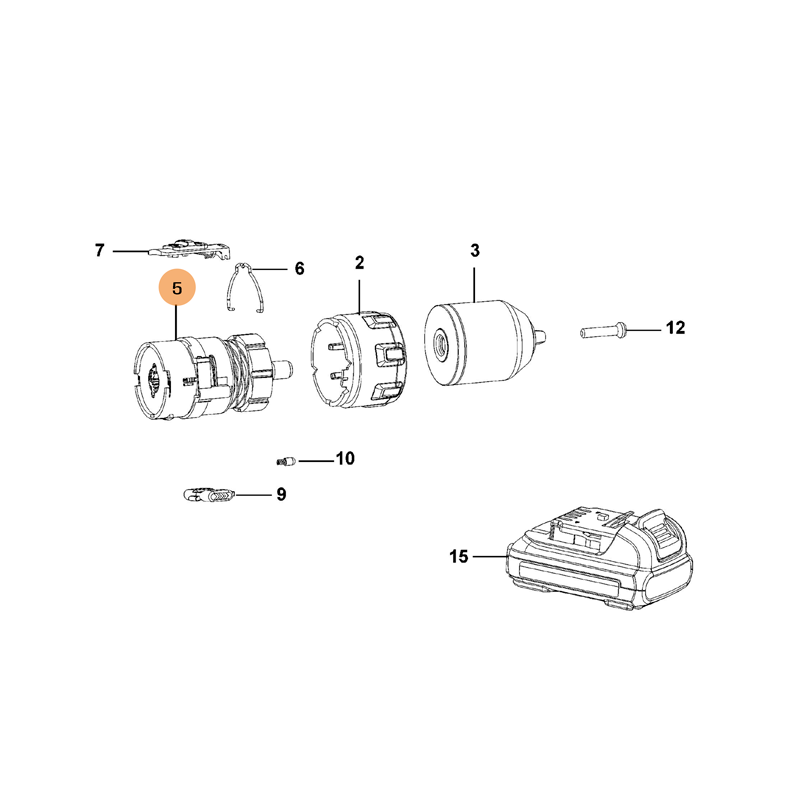 7
6
2
3
5
12
10
9
15