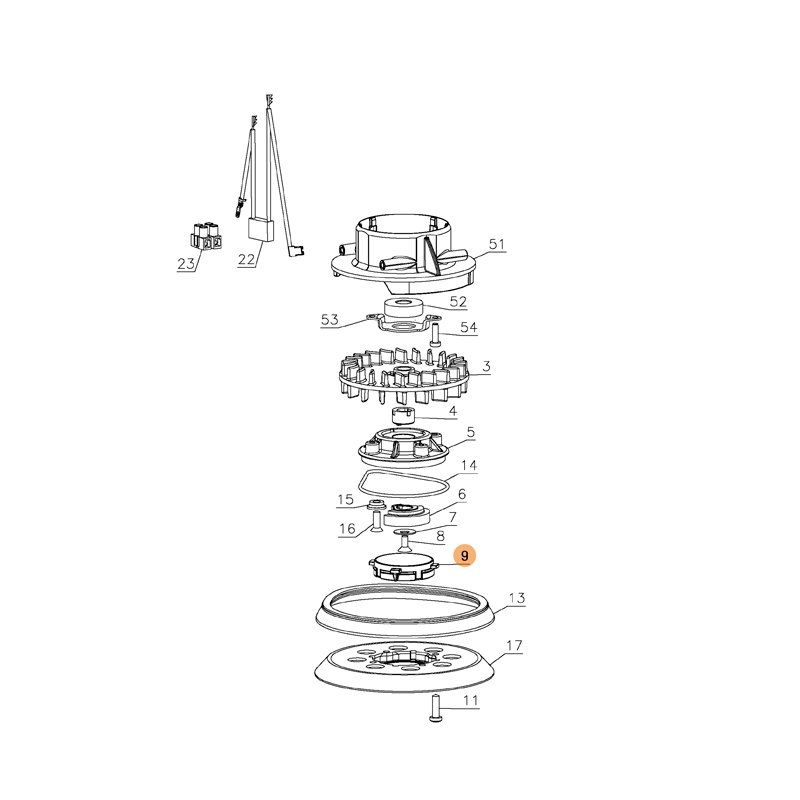 23
22
51
52
53
54
3
4
5
14
15
6
16
7
8
9
13
17
11