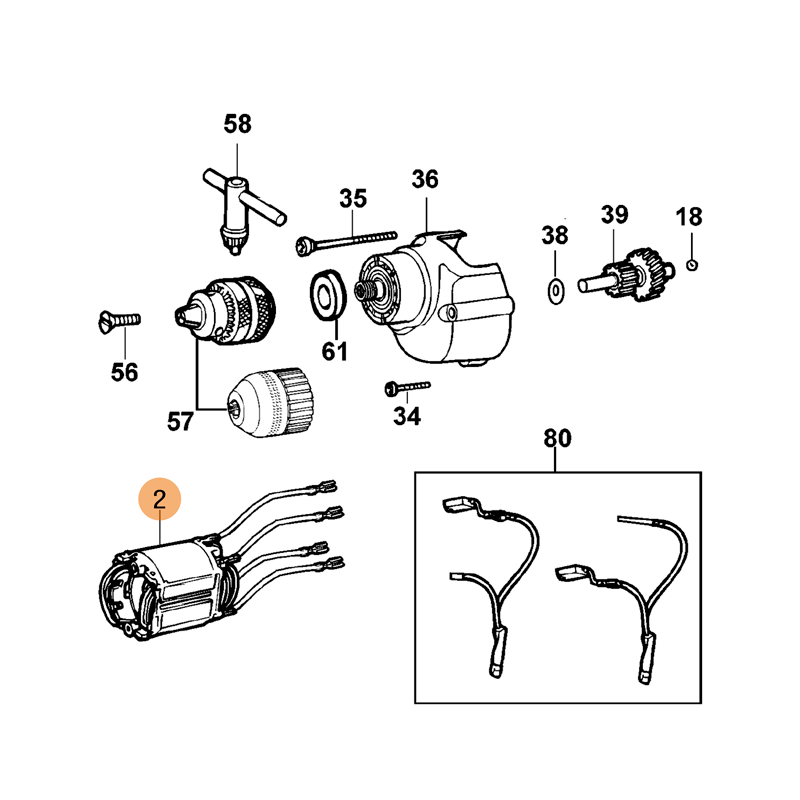 58
35
36
39
18
38
56
61
57
34
80
2