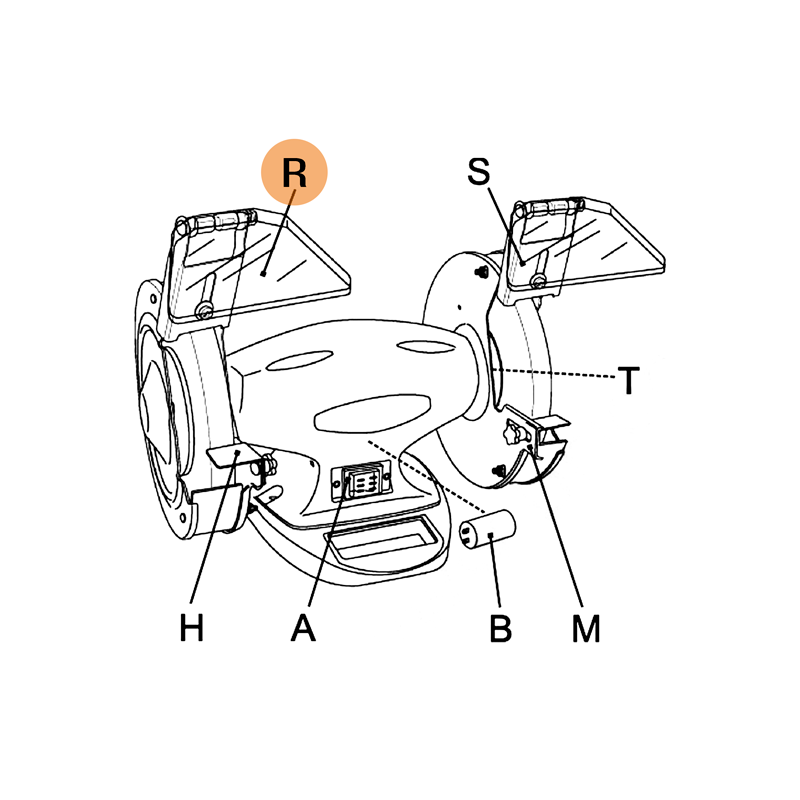 R
S
T
H
A
B
M