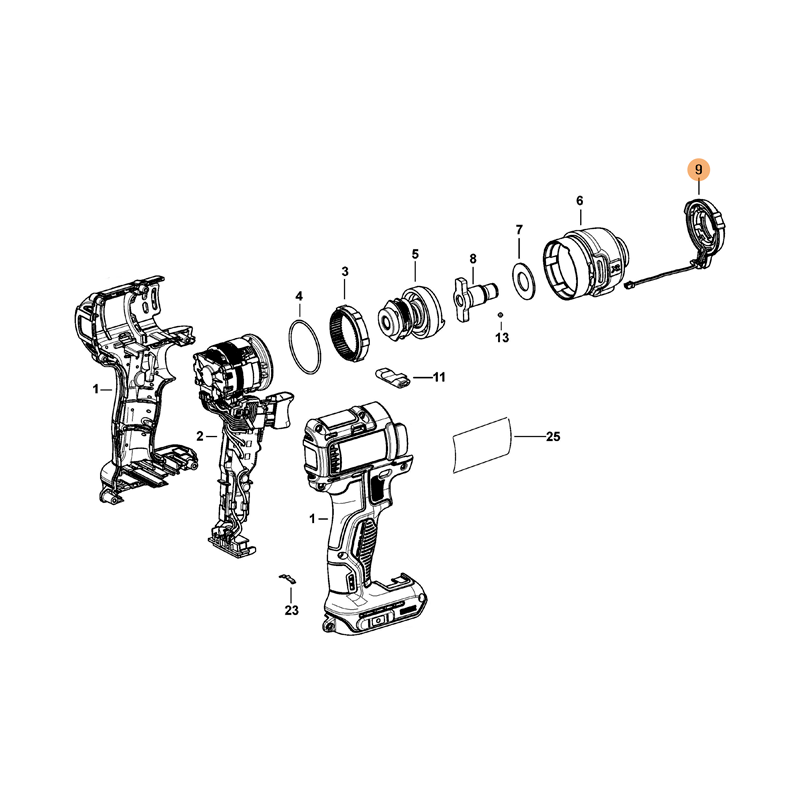 9
6
7
5
8
3
4
13
11
1
2
25
1
23