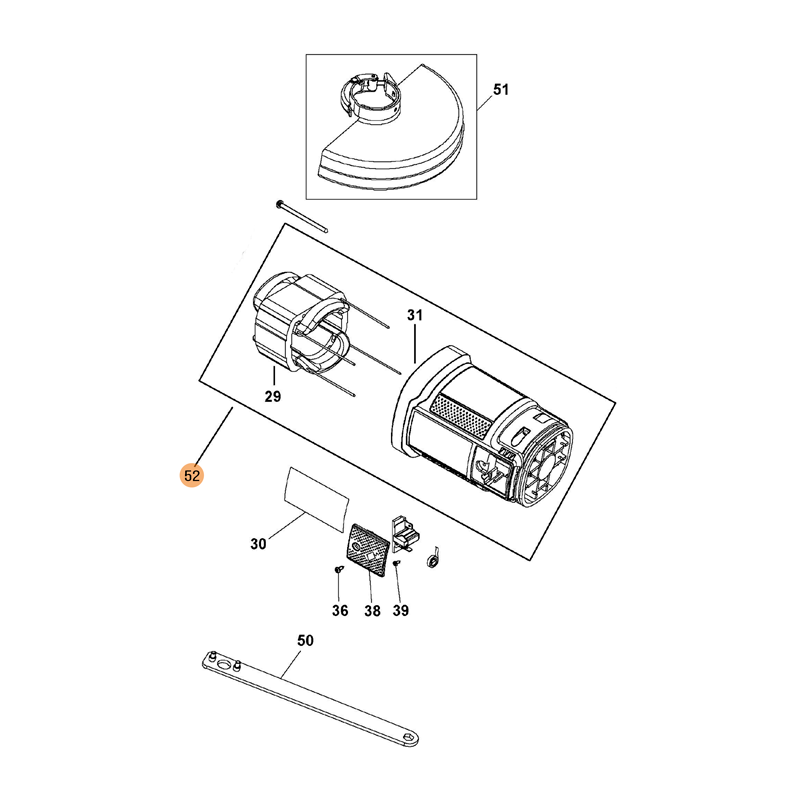 51

31

29

52

30

36

38

39

50