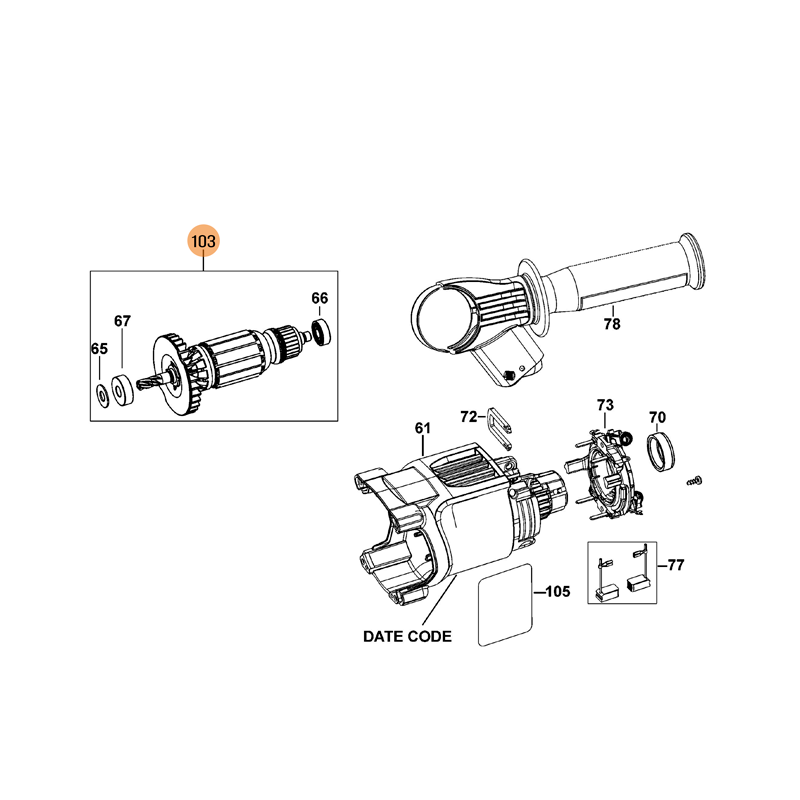 103
66
67
65
78
72
73
70
61
77
105
DATE CODE