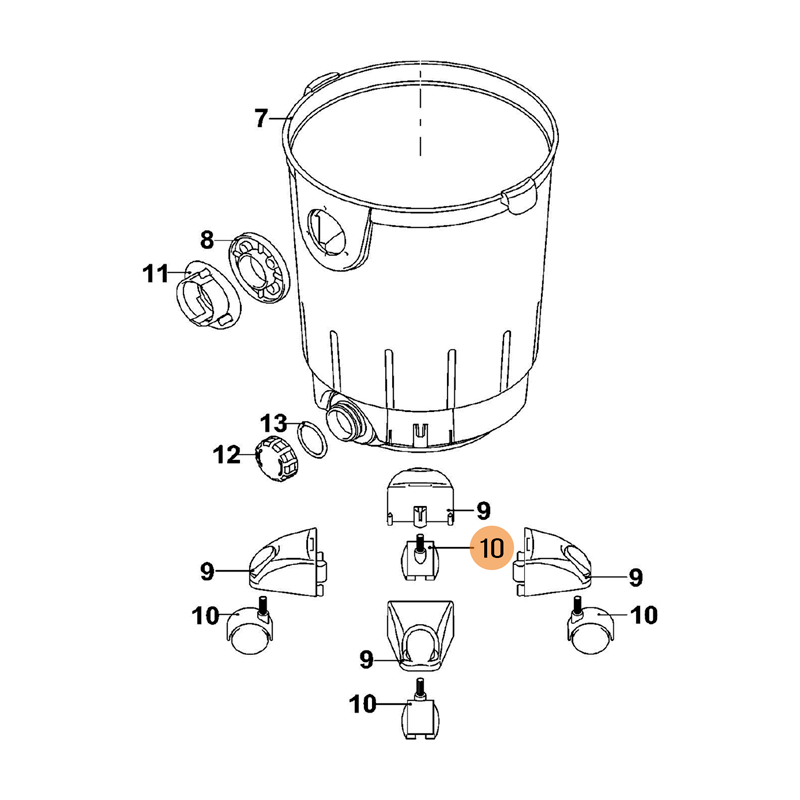 7
8
11
13
12
9
10
9
9
10
10
9
10