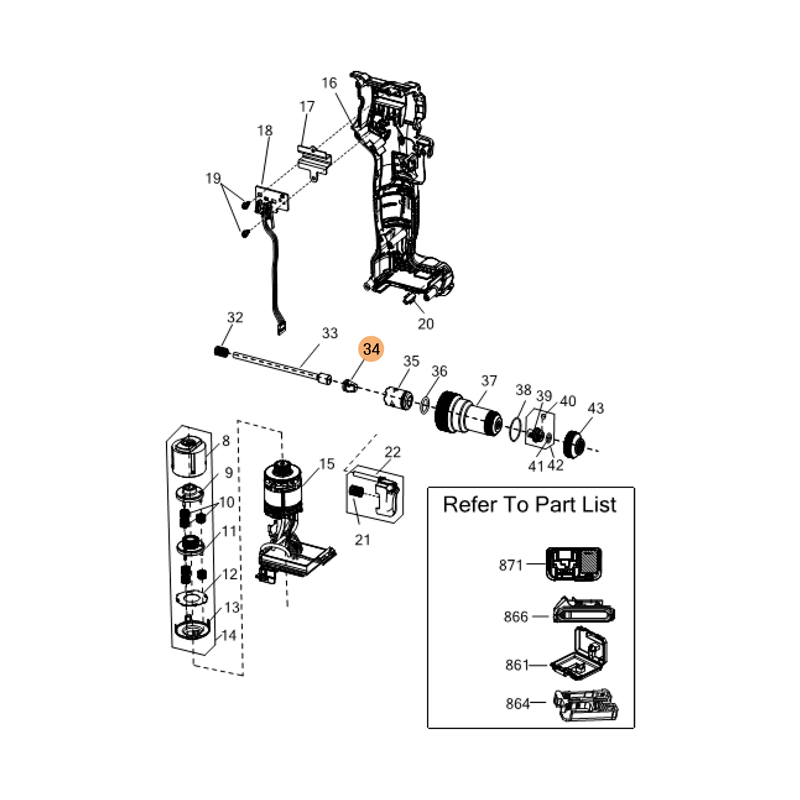 16
17
18
19
20
32
33
34
35
36
37
38
39
40
43
41
42
8
9
10
11
12
13
14
15
22
21

Refer To Part List
871
866
861
864