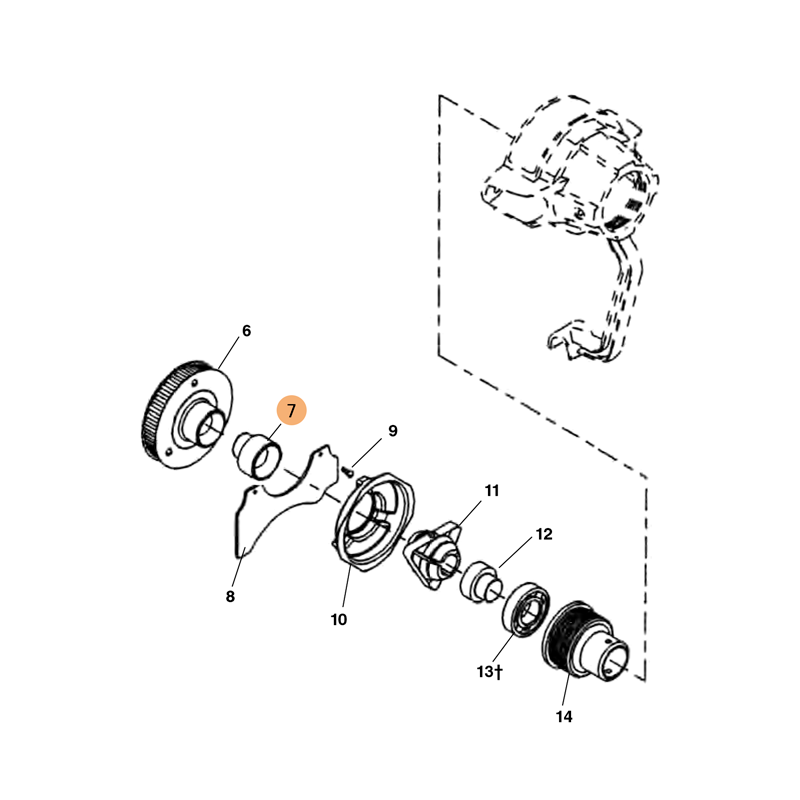 6
7
9
11
12
8
10
13†
14