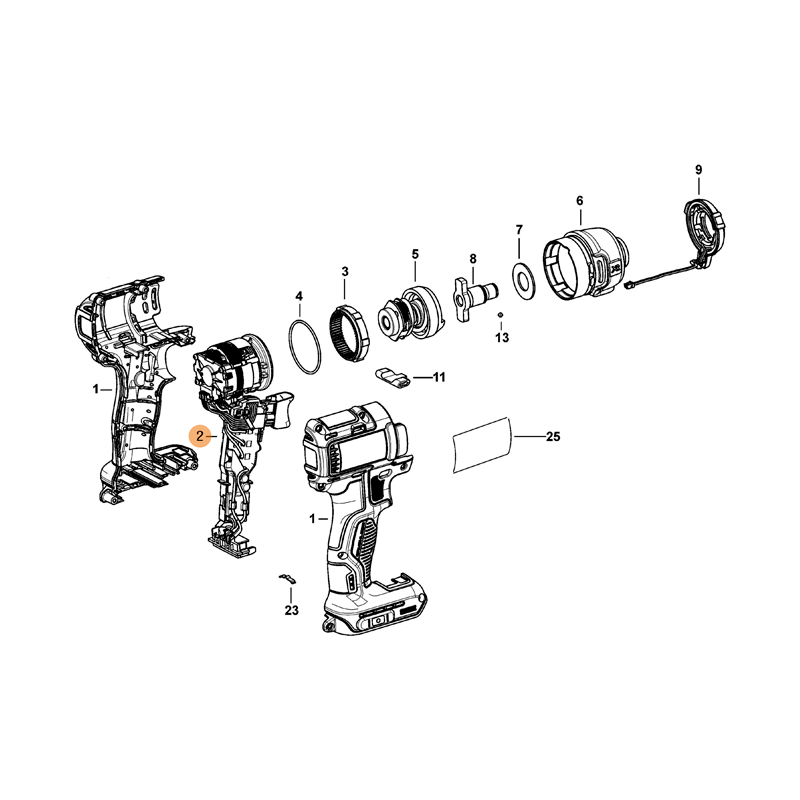 9
6
7
5
8
3
4
13
11
1
2
25
1
23