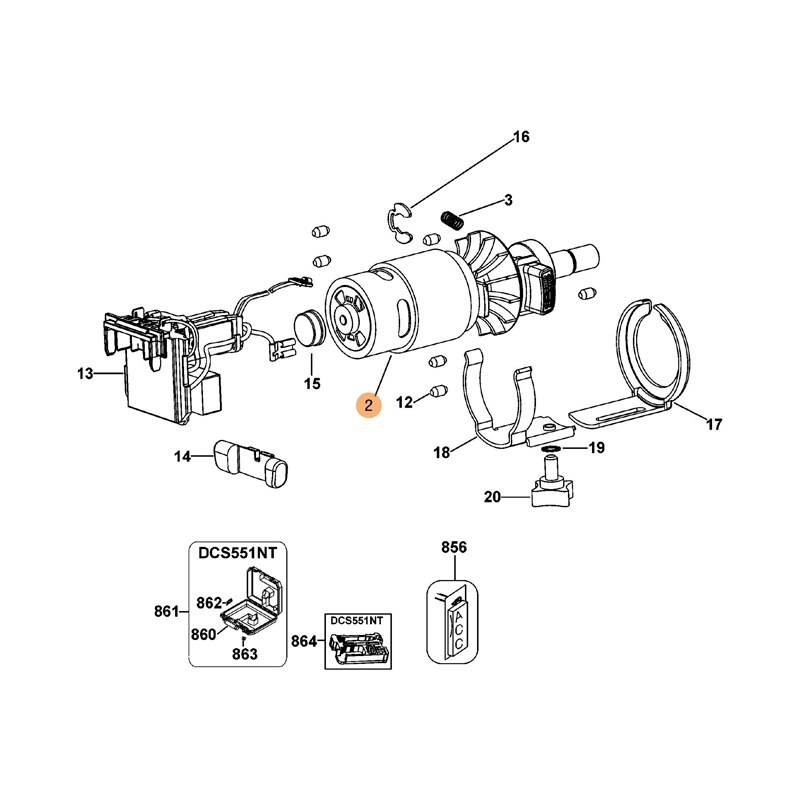 16
3
13
15
2
12
17
18
19
14
20
DCS551NT
861
862
860
863
864
DCS551NT
856
ACC