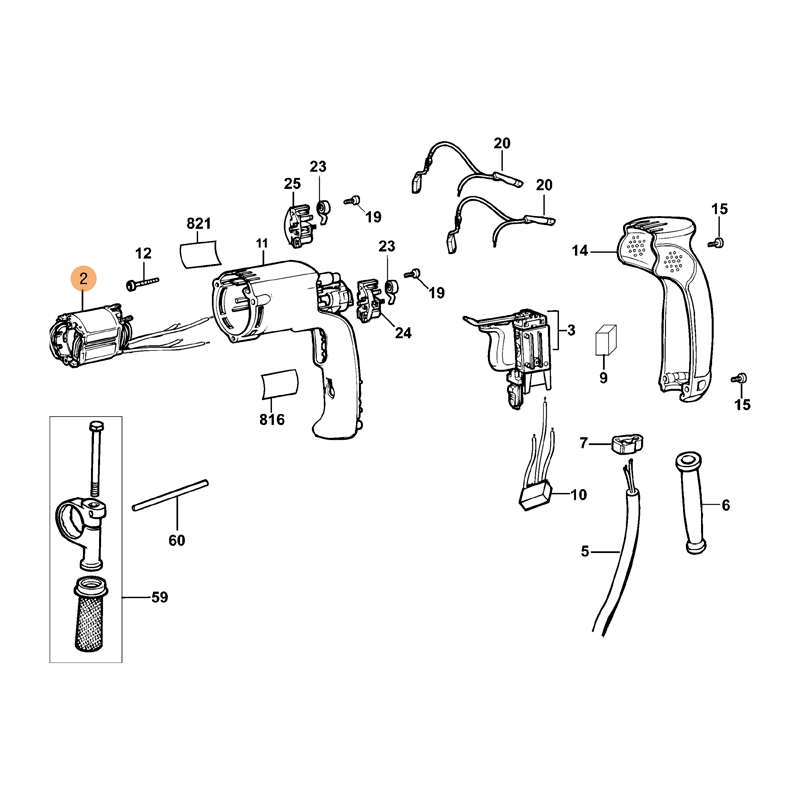 20
23
25
20
19
15
821
12
11
23
14
2
19
24
3
9
15
816
7
10
6
60
5
59