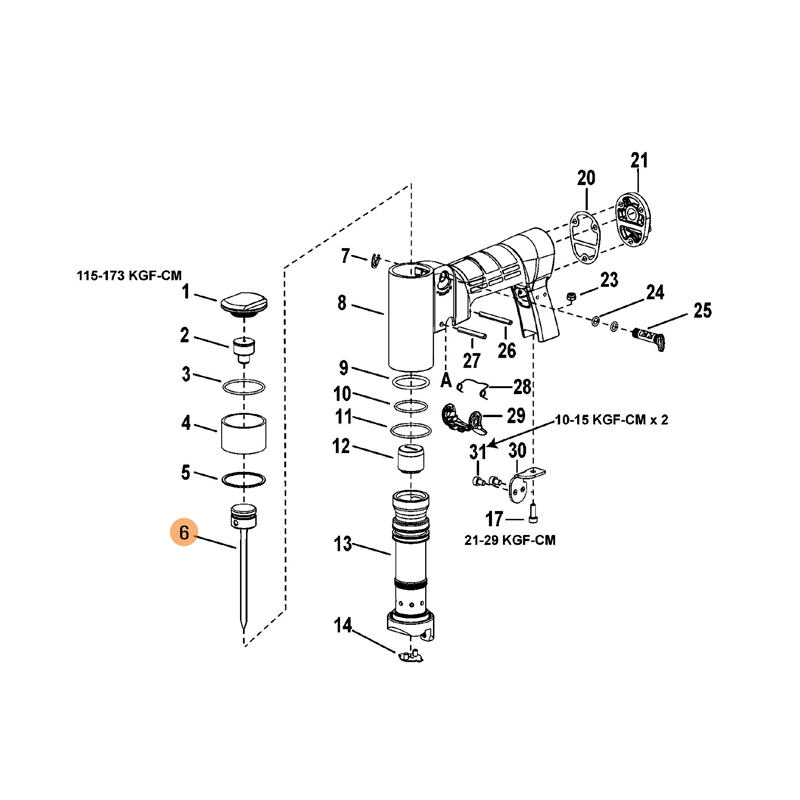 115-173 KGF-CM
1
2
3
4
5
6
7
8
9
10
11
12
13
14
20
21
23
24
25
26
27
A
28
29
10-15 KGF-CM x 2
31
30
17
21-29 KGF-CM