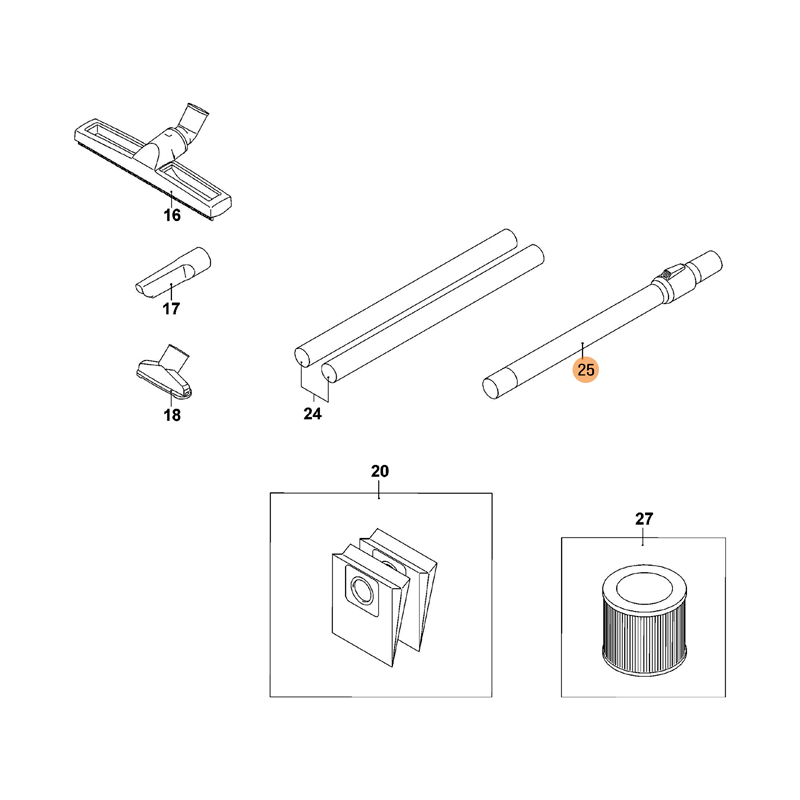 16

17

18

24

25

20

27