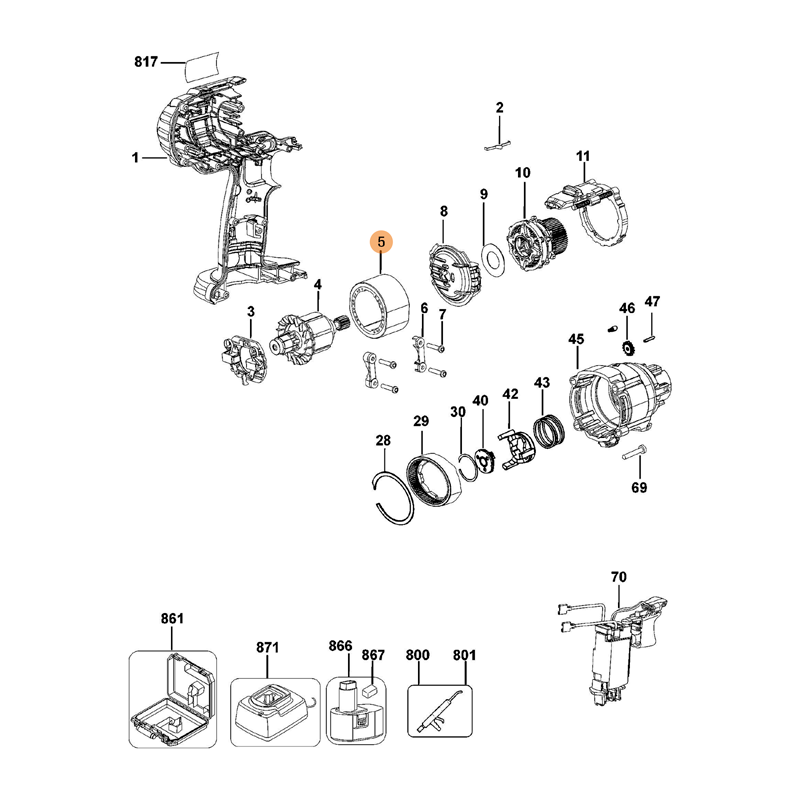 817
1
2
11
10
9
8
5
4
3
6
7
46
47
45
43
42
40
30
29
28
69
70
861
871
866
867
800
801