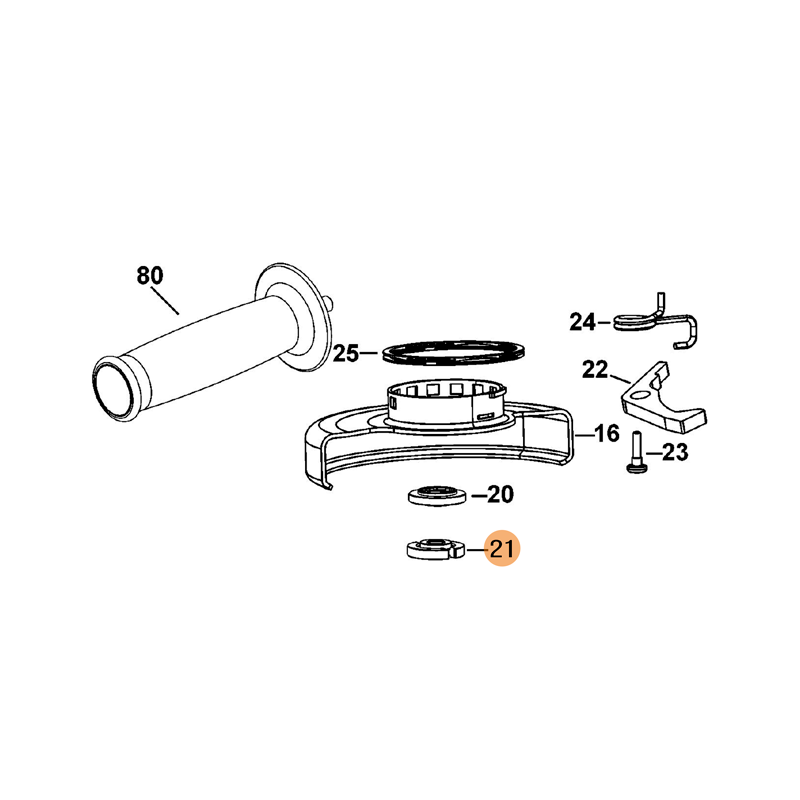 80

24

25

22

16

23

20

21