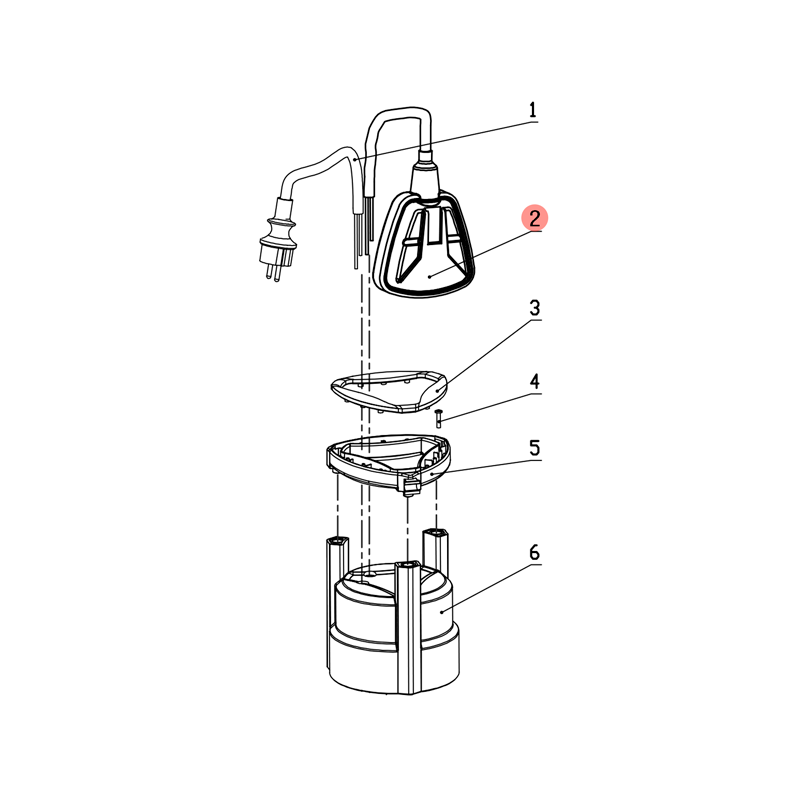 1
2
3
4
5
6