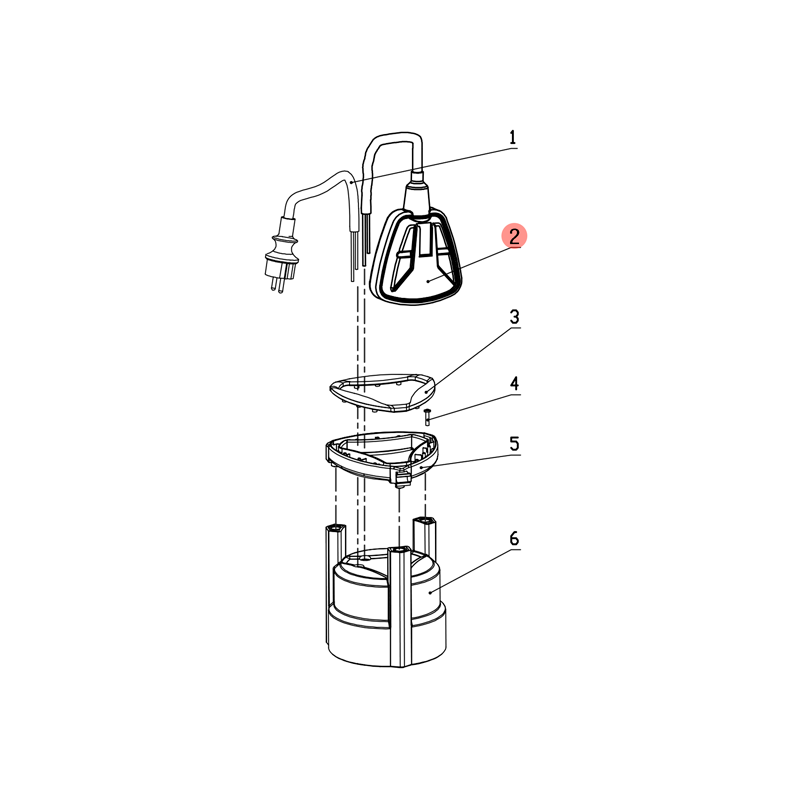 1
2
3
4
5
6