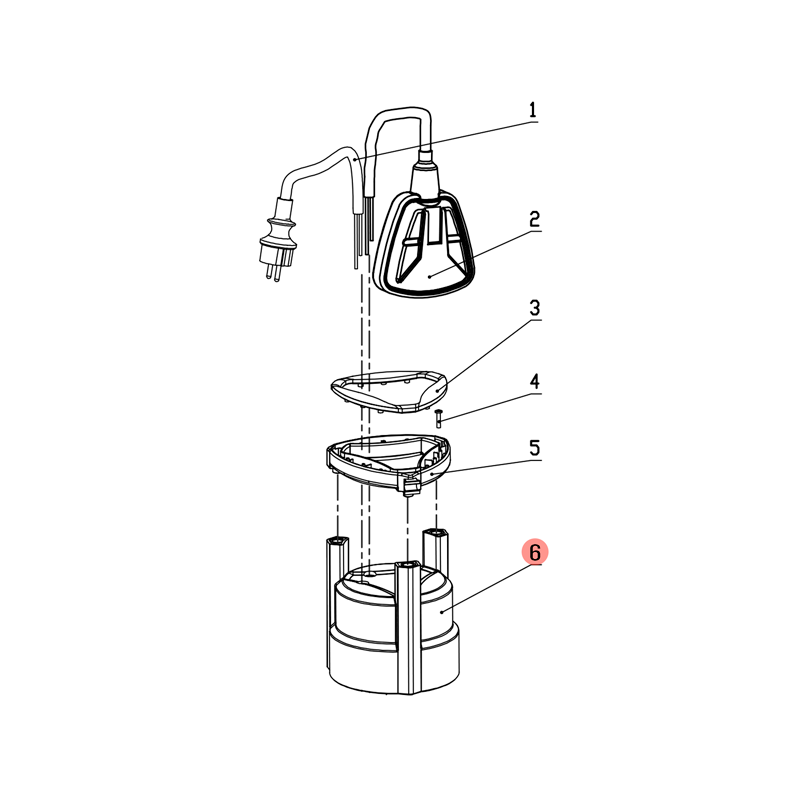 1
2
3
4
5
6