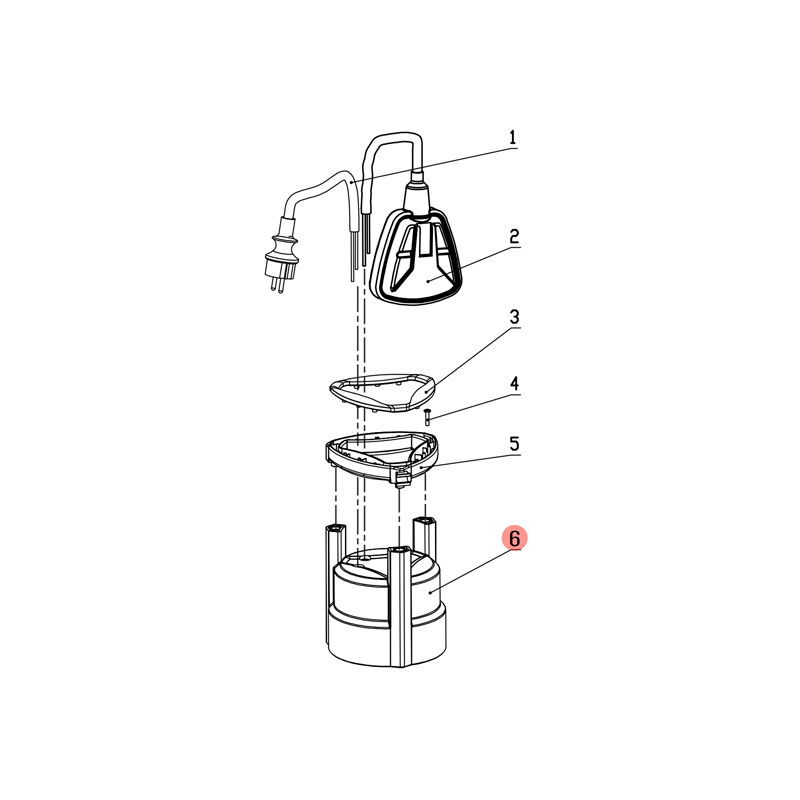 1
2
3
4
5
6