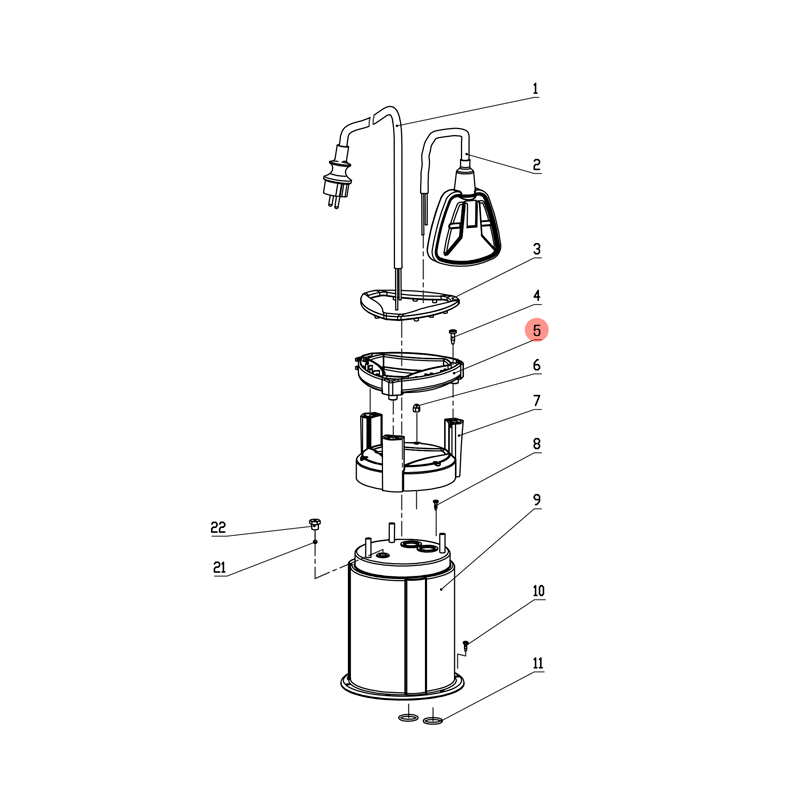 1
2
3
4
5
6
7
8
9
22
21
10
11