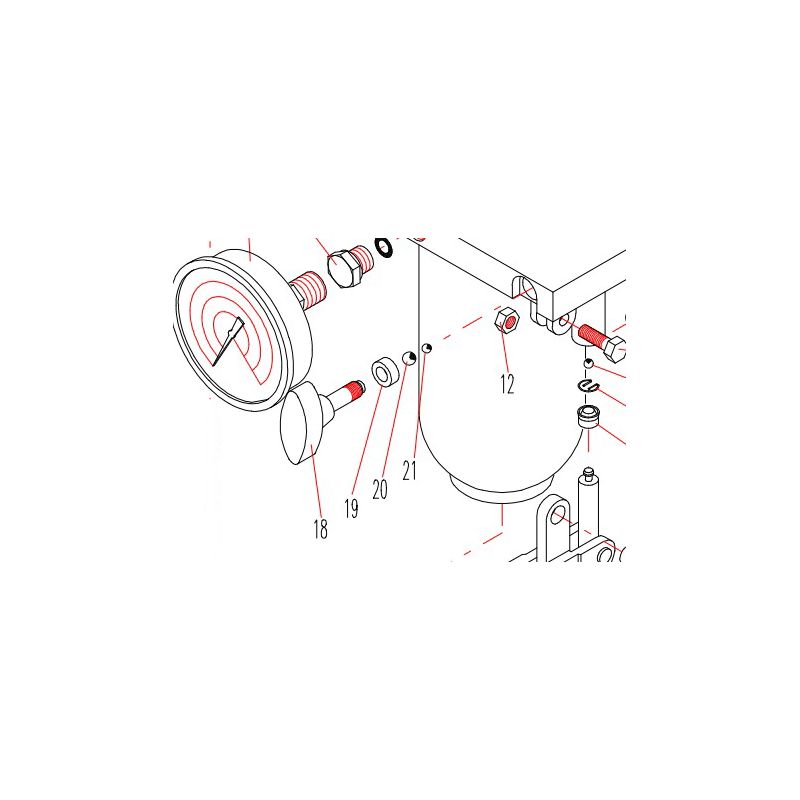 12
21
20
19
18