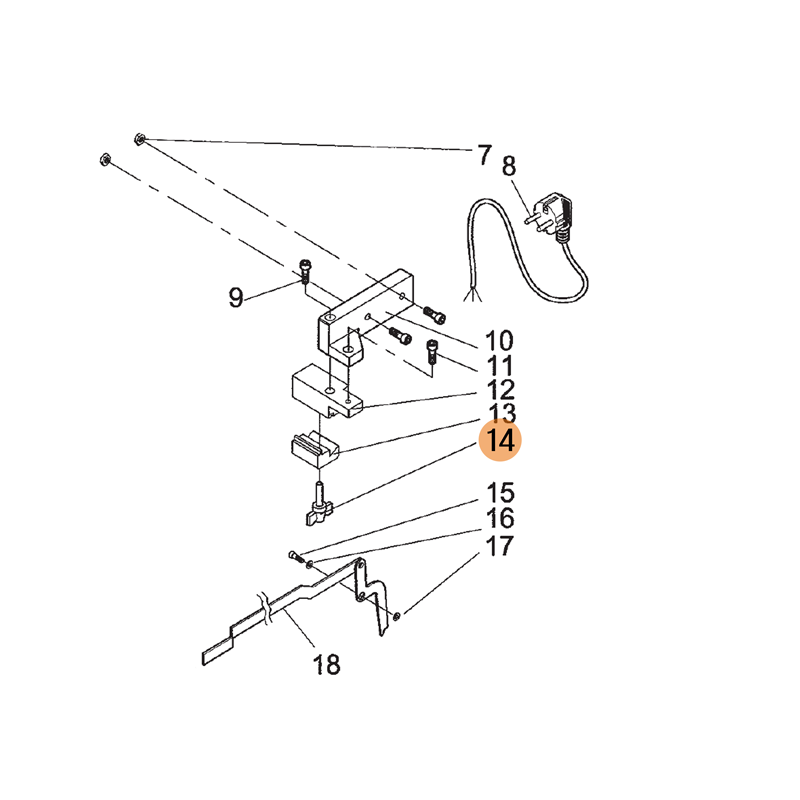 7
8
9
10
11
12
13
14
15
16
17
18