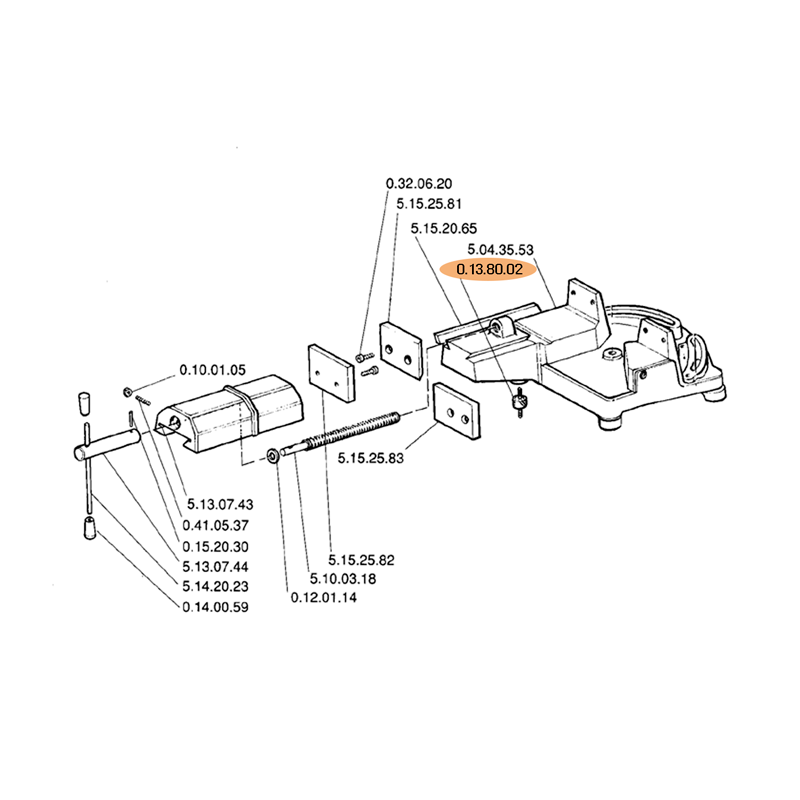 0.32.06.20
5.15.25.81
5.15.20.65
5.04.35.53
0.13.80.02
0.10.01.05
5.15.25.83
5.13.07.43
0.41.05.37
0.15.20.30
5.13.07.44
5.14.20.23
0.14.00.59
5.15.25.82
5.10.03.18
0.12.01.14