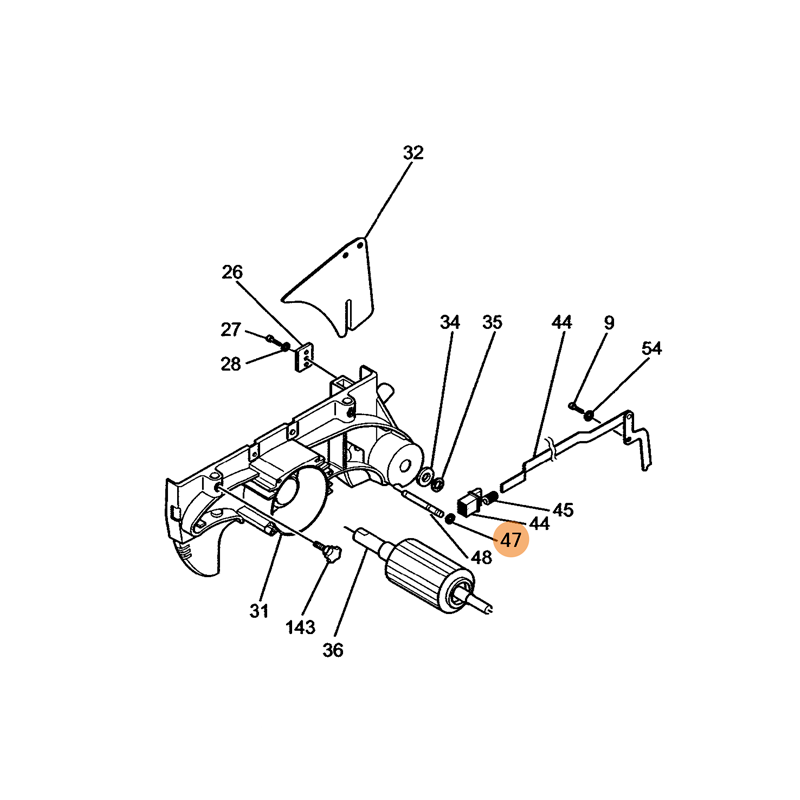 32
26
27
28
34
35
44
9
54
45
44
47
48
31
143
36