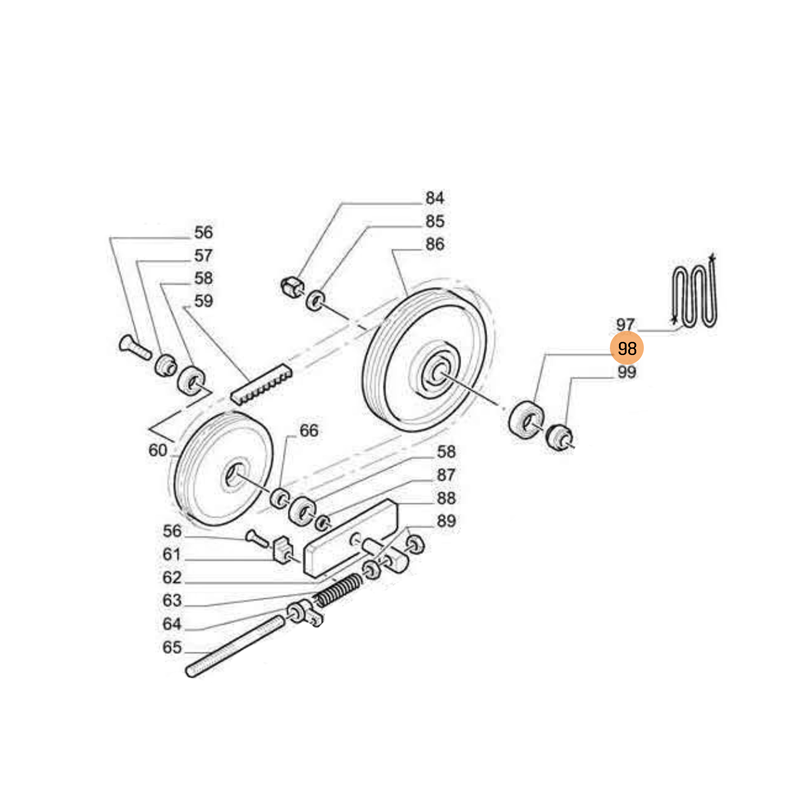 84
85
86
56
57
58
59
97
98
99
60
66
58
87
88
89
56
61
62
63
64
65