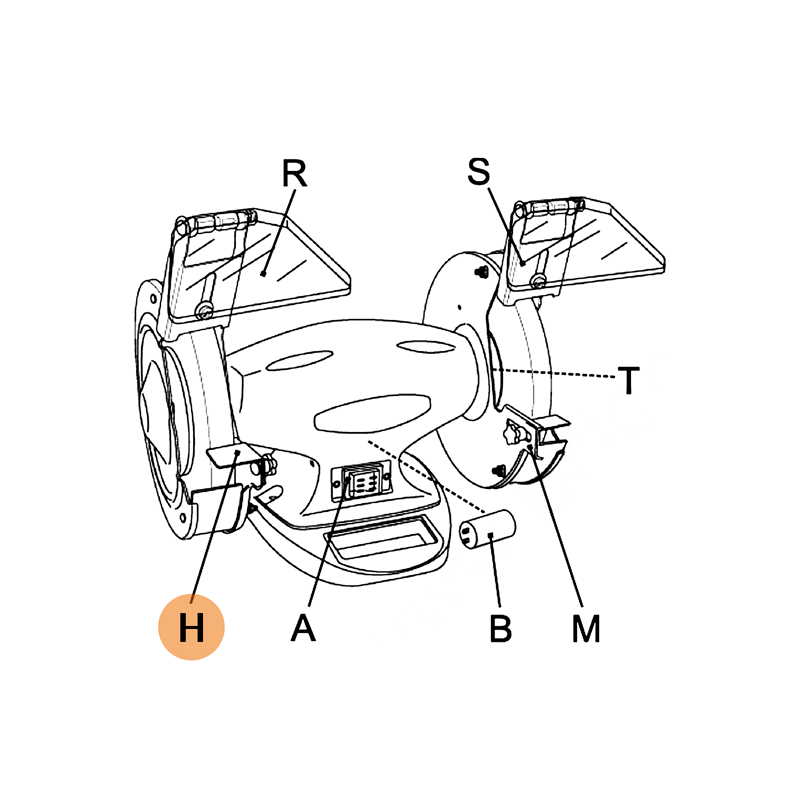 R
S
T
H
A
B
M