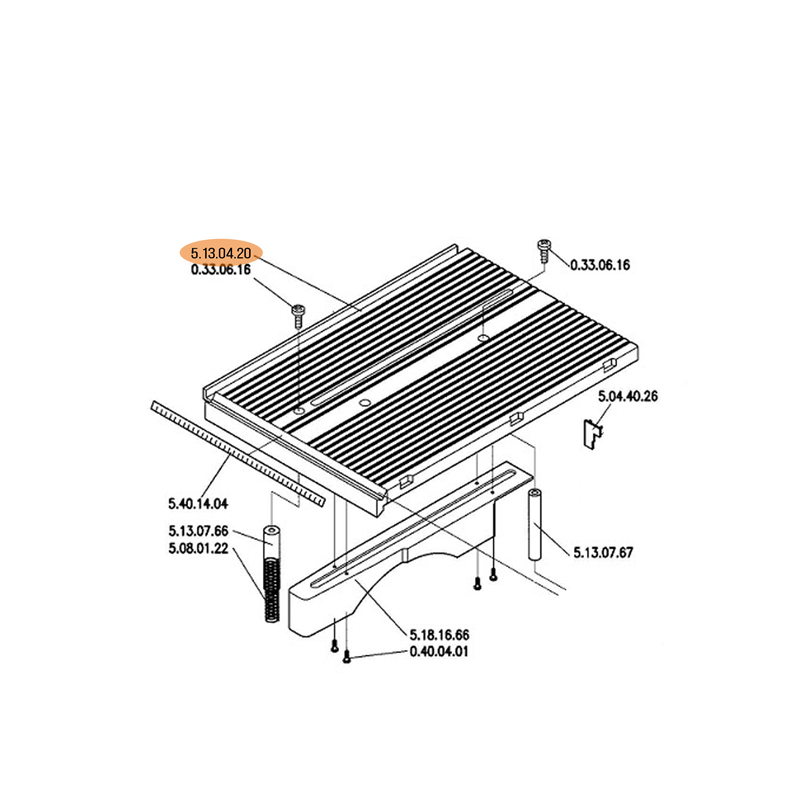 5.13.04.20
0.33.06.16
0.33.06.16
5.04.40.26
5.40.14.04
5.13.07.66
5.08.01.22
5.13.07.67
5.18.16.66
0.40.04.01