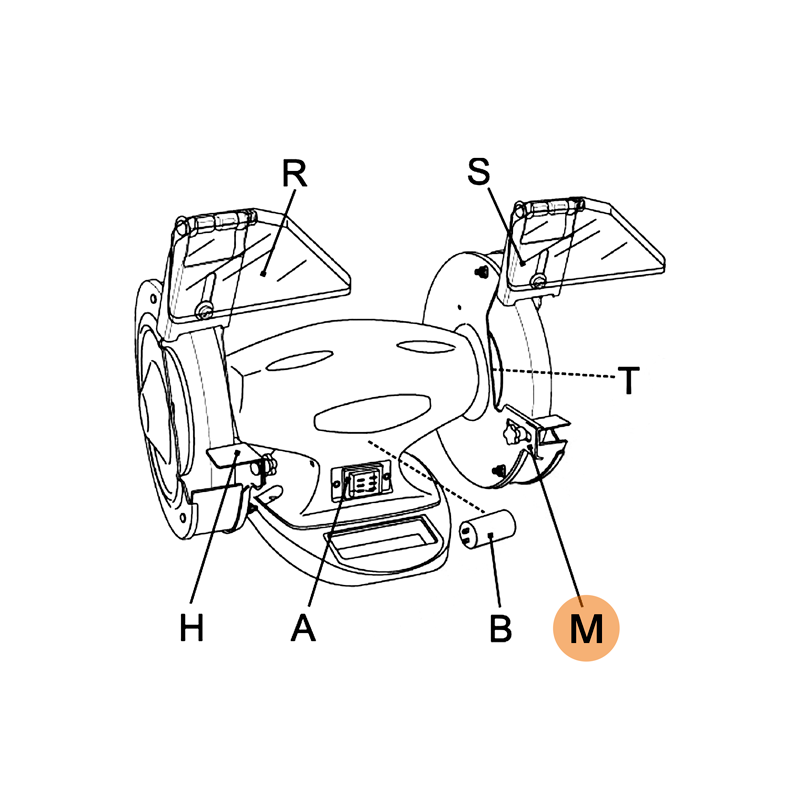 R
S
T
H
A
B
M