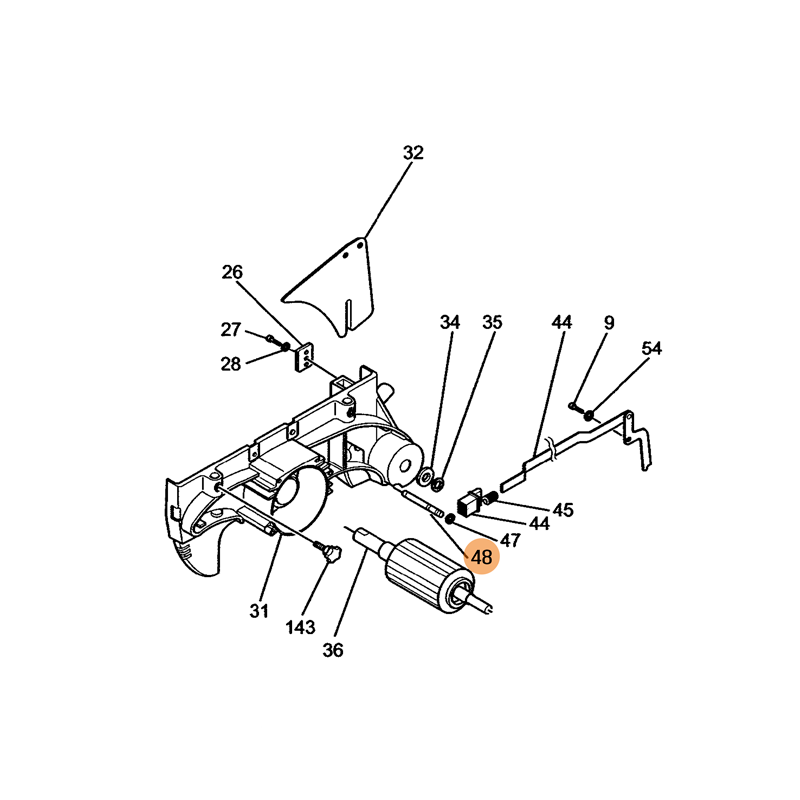 32
26
27
28
34
35
44
9
54
45
44
47
48
31
143
36