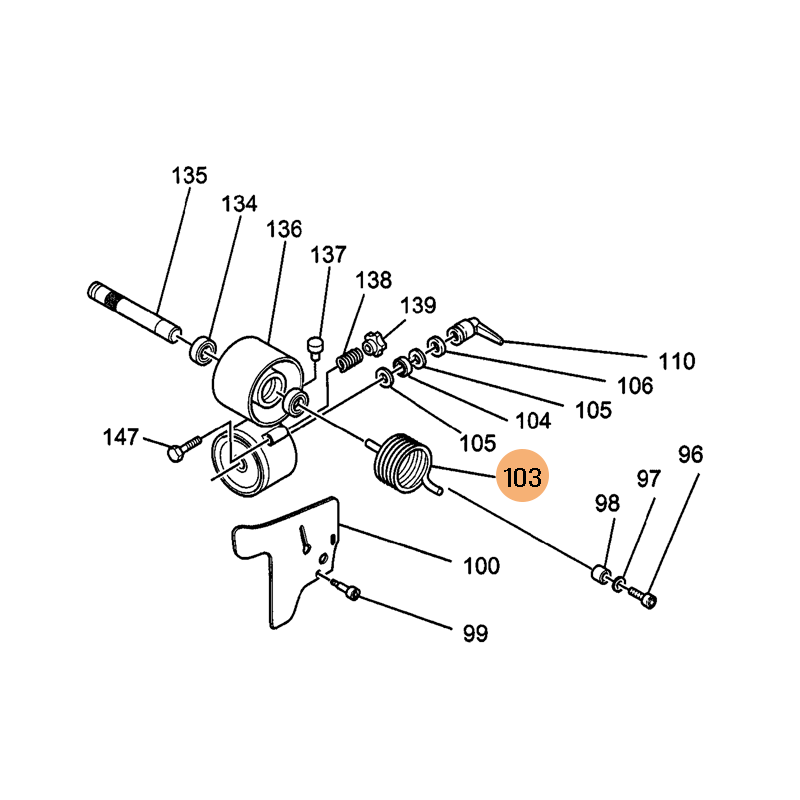 135
134
136
137
138
139
110
106
105
104
105
147
103
96
97
98
100
99