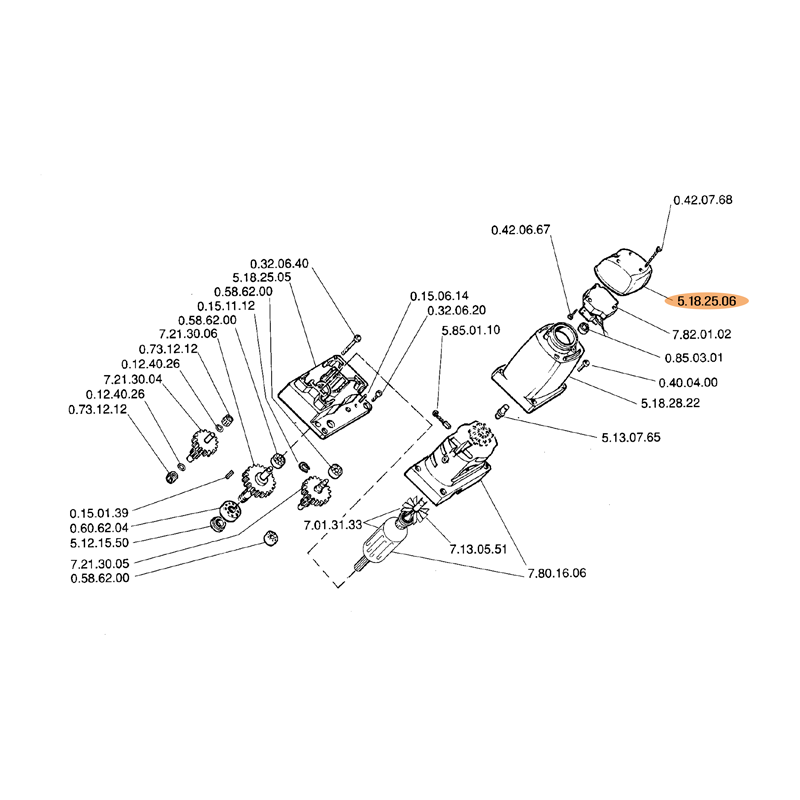 0.42.07.68
0.42.06.67
5.18.25.06
7.82.01.02
0.85.03.01
0.40.04.00
5.18.28.22
5.13.07.65
0.32.06.40
5.18.25.05
0.58.62.00
0.15.11.12
0.58.62.00
7.21.30.06
0.73.12.12
0.12.40.26
7.21.30.04
0.12.40.26
0.73.12.12
0.15.06.14
0.32.06.20
5.85.01.10
0.15.01.39
0.60.62.04
5.12.15.50
7.21.30.05
0.58.62.00
7.01.31.33
7.13.05.51
7.80.16.06