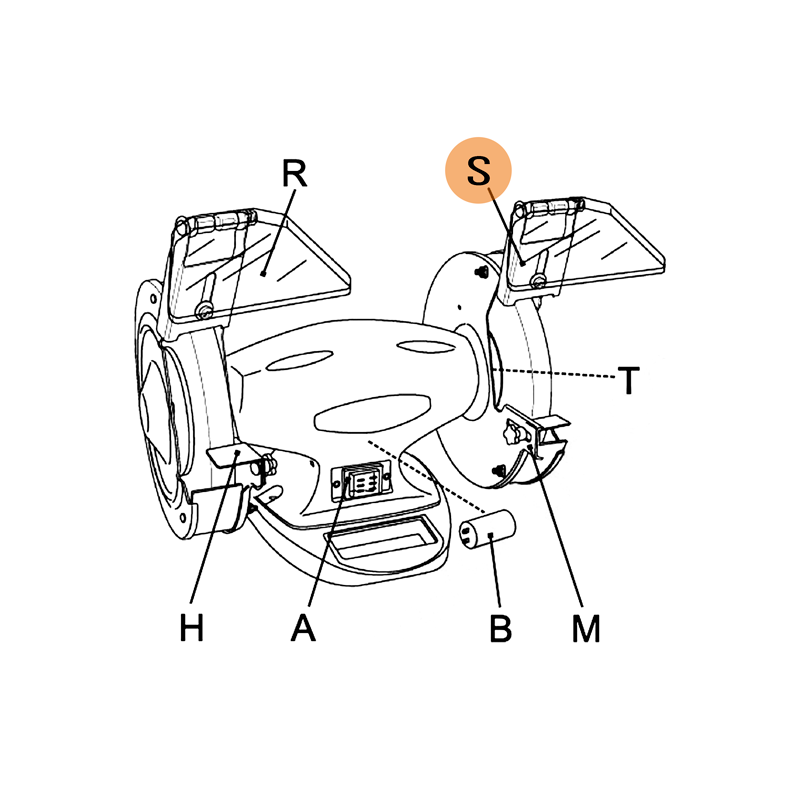 R
S
T
H
A
B
M