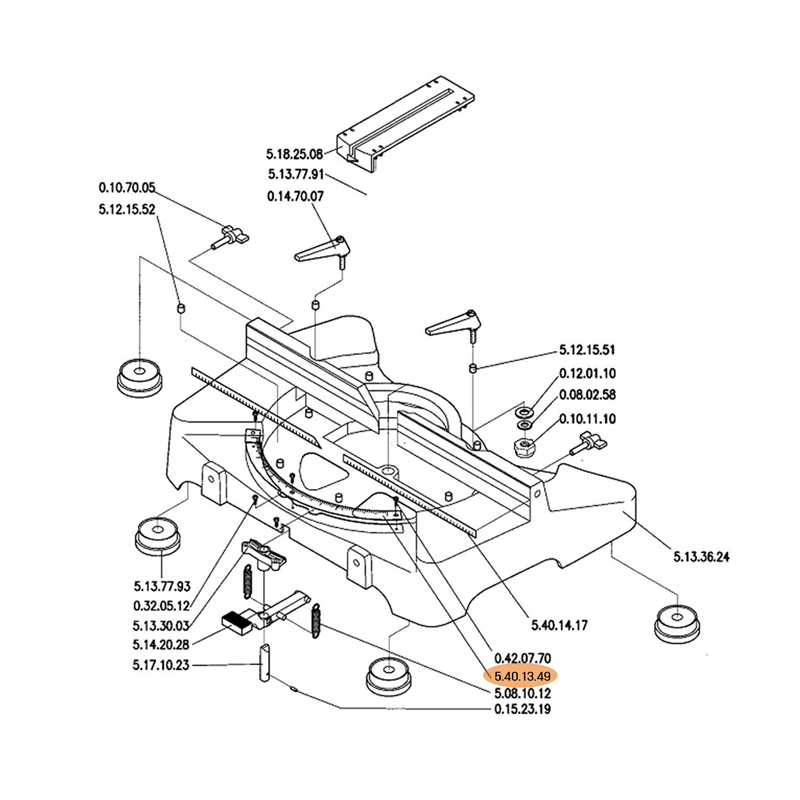 5.18.25.08
5.13.77.91
0.10.70.05
5.12.15.52
0.14.70.07
5.12.15.51
0.12.01.10
0.08.02.58
0.10.11.10
5.13.36.24
5.13.77.93
0.32.05.12
5.13.30.03
5.14.20.28
5.17.10.23
5.40.14.17
0.42.07.70
5.40.13.49
5.08.10.12
0.15.23.19