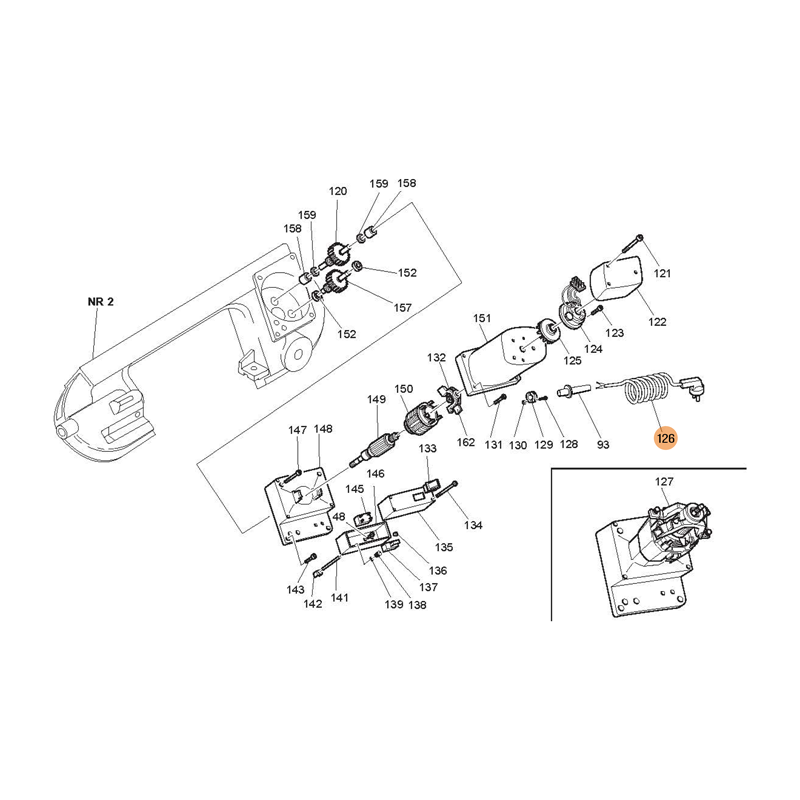 NR 2
120
159
158
159
158
152
157
152
121
122
123
124
125
151
132
150
149
162
131
130
129
128
93
126
147
148
133
146
145
48
134
135
136
137
138
139
141
142
143
127