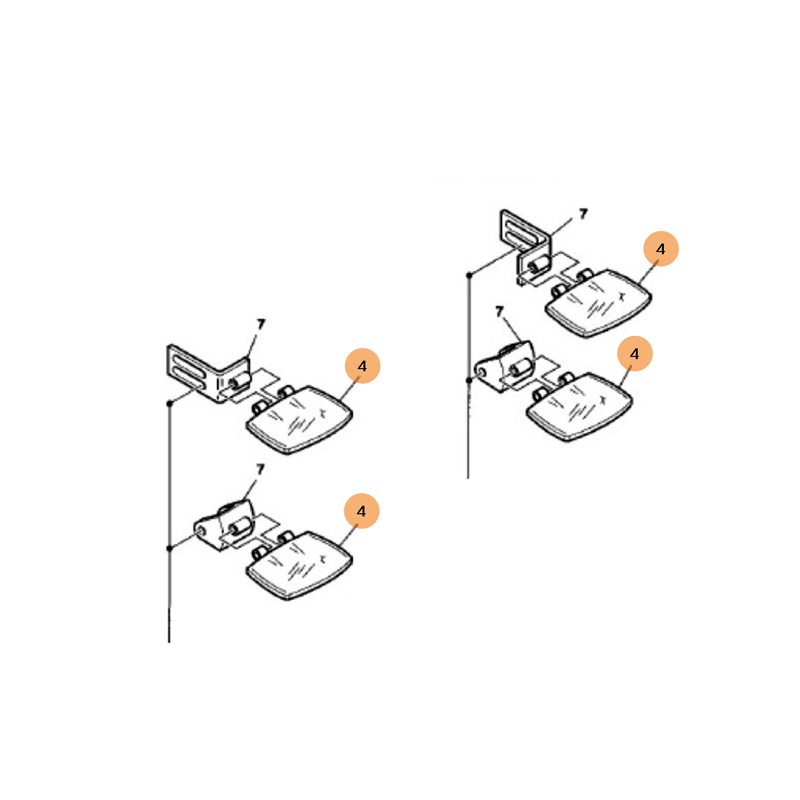 7
4
7
4
7
4
7
4