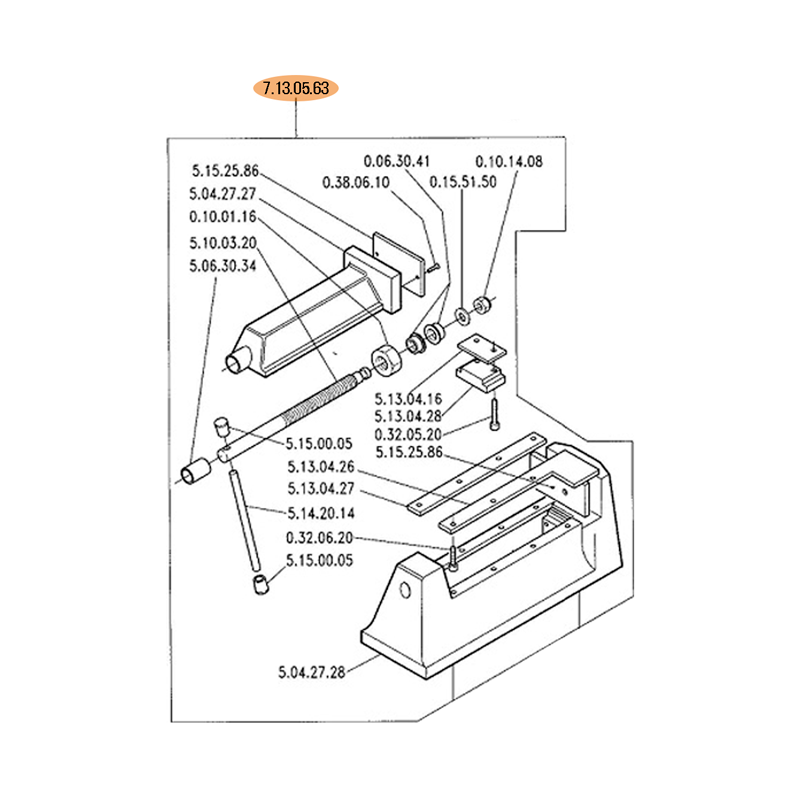 7.13.05.63

5.15.25.86
5.04.27.27
0.10.01.16
5.10.03.20
5.06.30.34
0.38.06.10
0.06.30.41
0.15.51.50
0.10.14.08
5.13.04.16
5.13.04.28
0.32.05.20
5.15.25.86
5.15.00.05
5.13.04.26
5.13.04.27
5.14.20.14
0.32.06.20
5.15.00.05
5.04.27.28