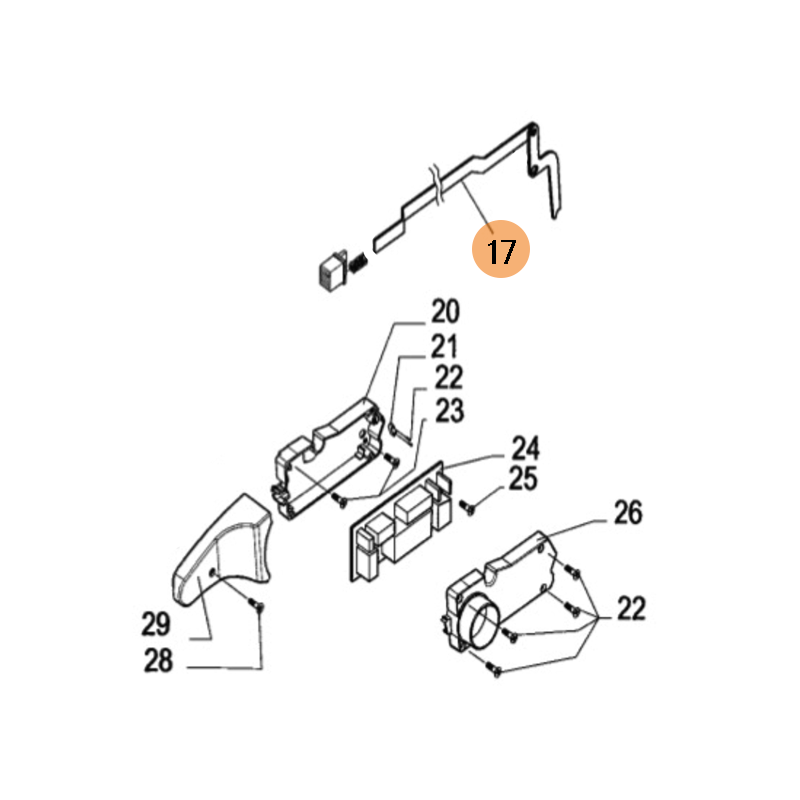 17
20
21
22
23
24
25
26
22
29
28