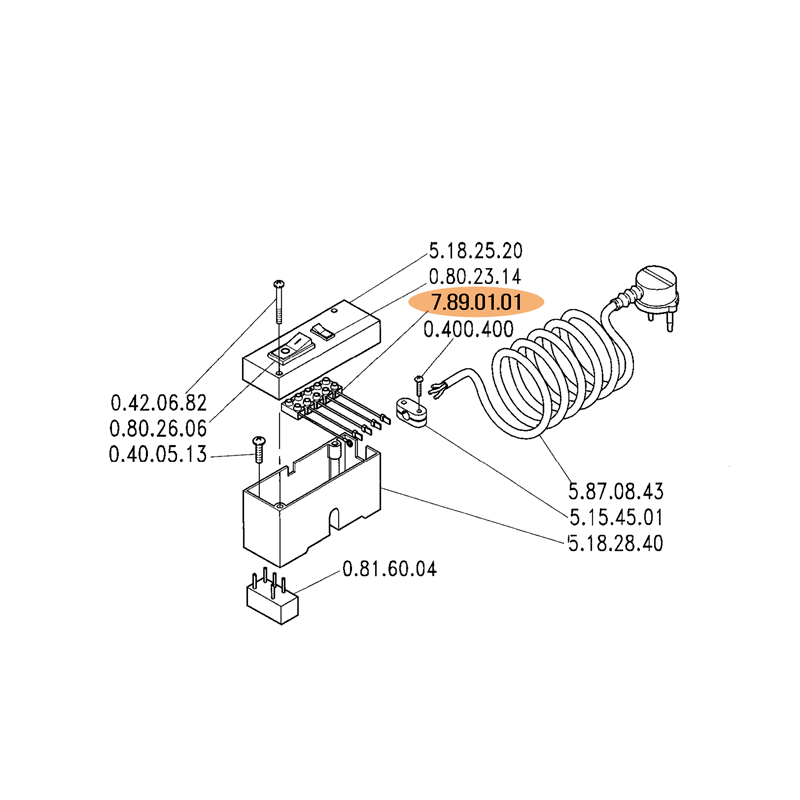 5.18.25.20
0.80.23.14
7.89.01.01
0.400.400
0.42.06.82
0.80.26.06
0.40.05.13
5.87.08.43
5.15.45.01
5.18.28.40
0.81.60.04