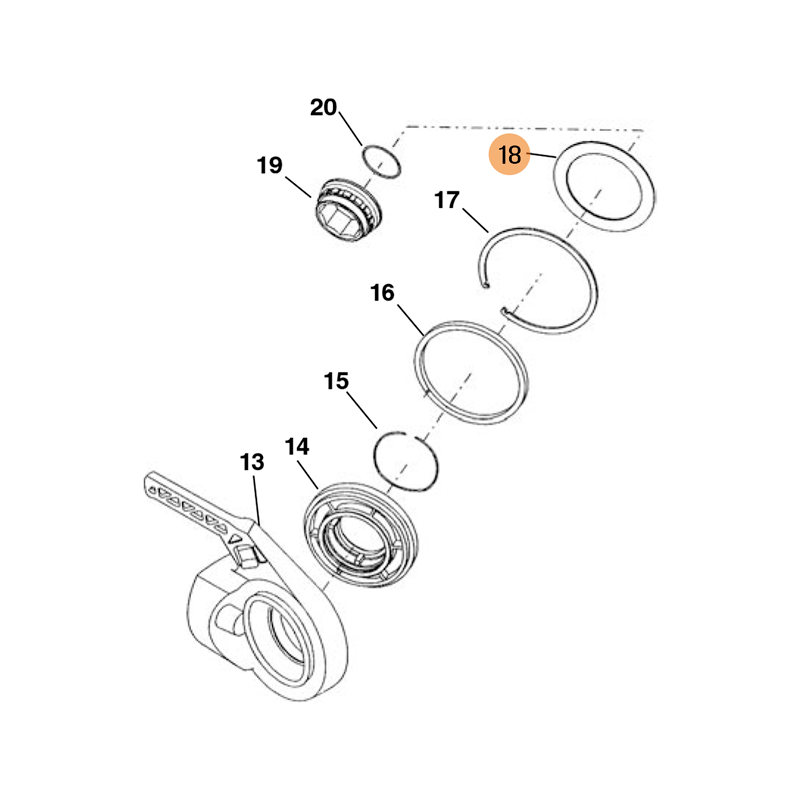 20
19
18
17
16
15
14
13