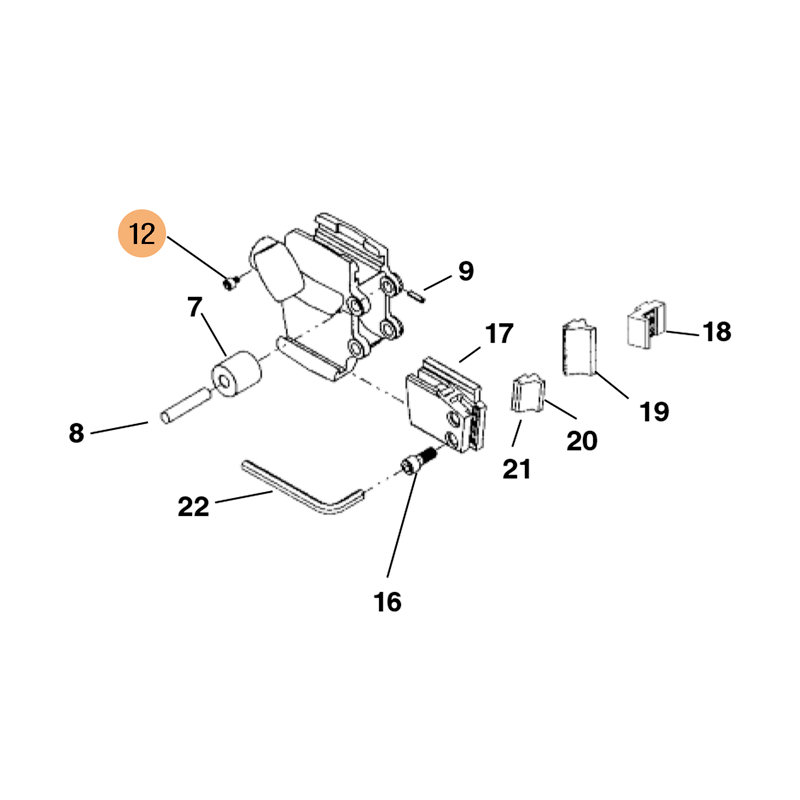 12
9
7
17
18
19
8
20
21
22
16