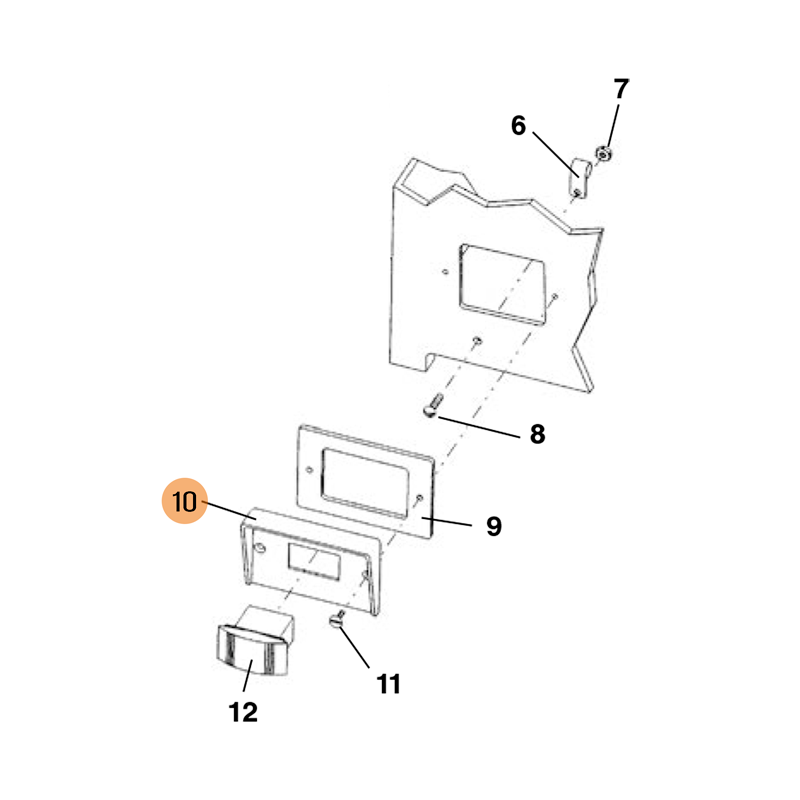 7
6
8
10
9
11
12