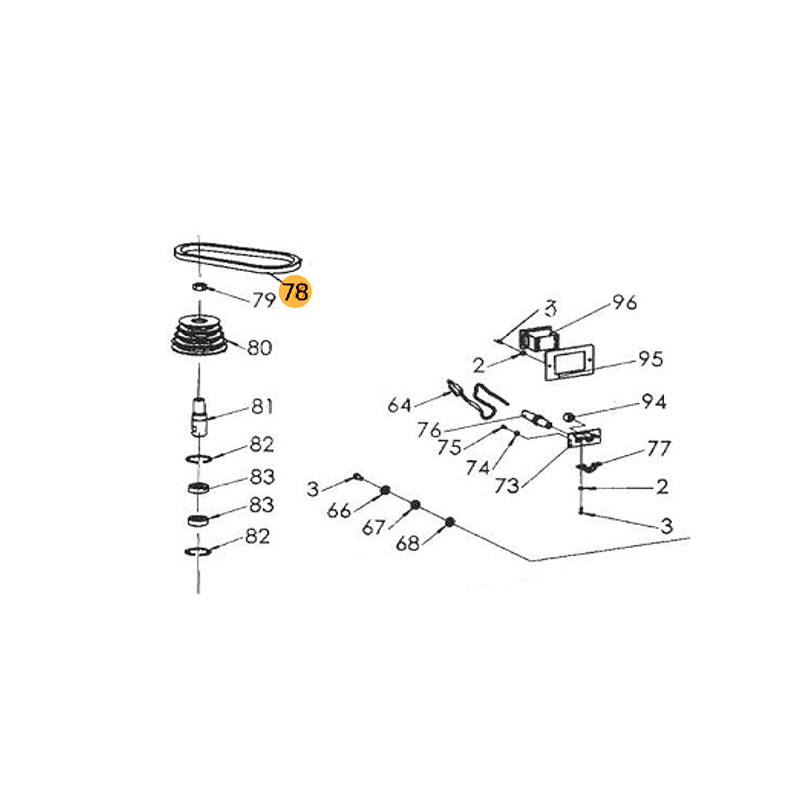 78
79
80
81
82
83
83
82
3
96
2
95
64
94
76
75
74
73
77
2
3
3
66
67
68