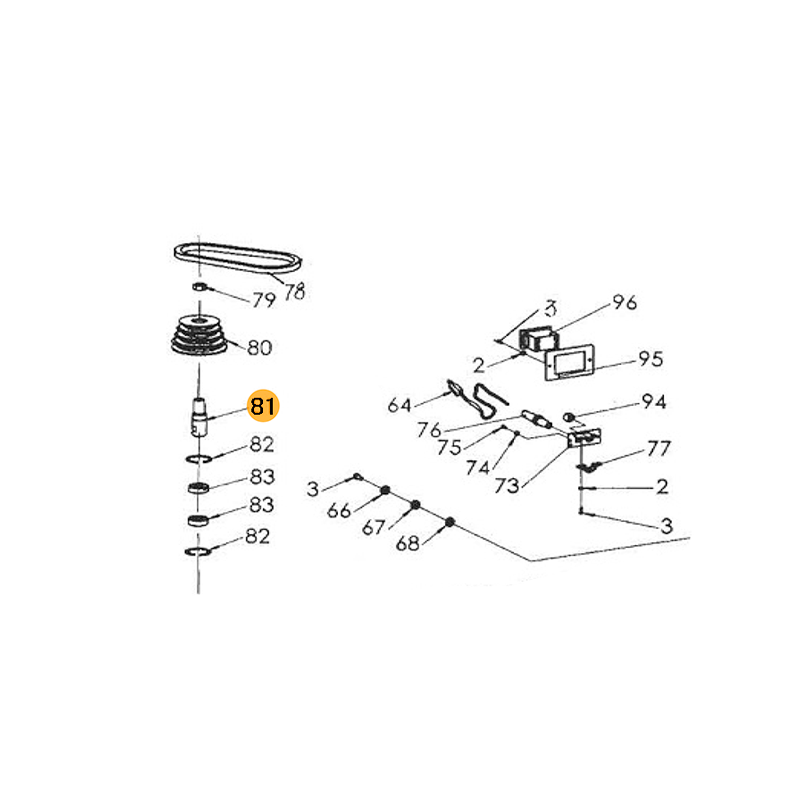 78
79
80
81
82
83
83
82
3
96
2
95
64
94
76
75
74
73
77
2
3
3
66
67
68