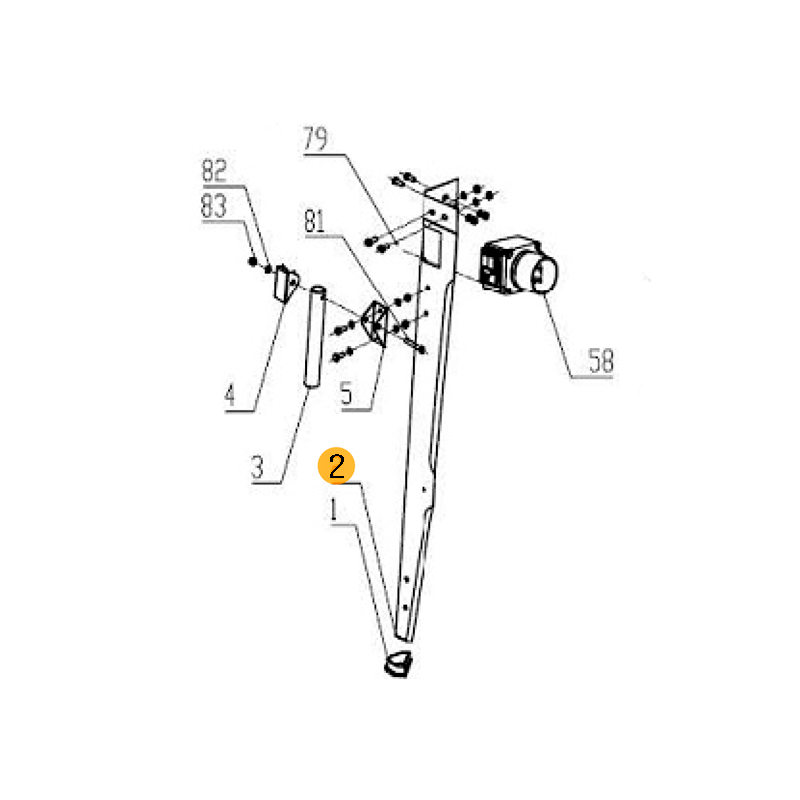 79
82
83
81
58
4
5
3
2
1