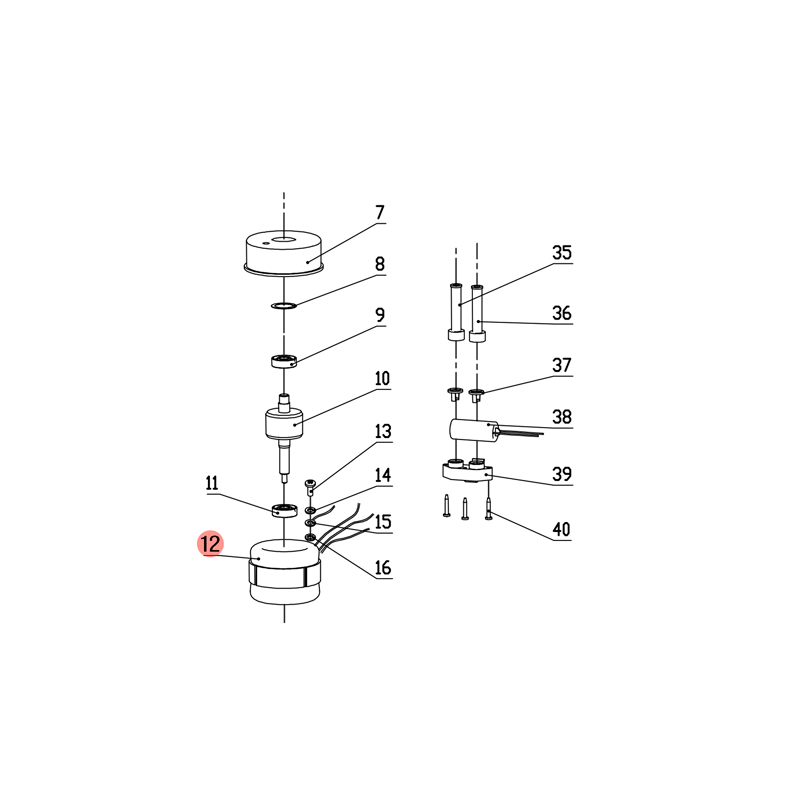 7
8
9
10
13
14
11
15
12
16
35
36
37
38
39
40