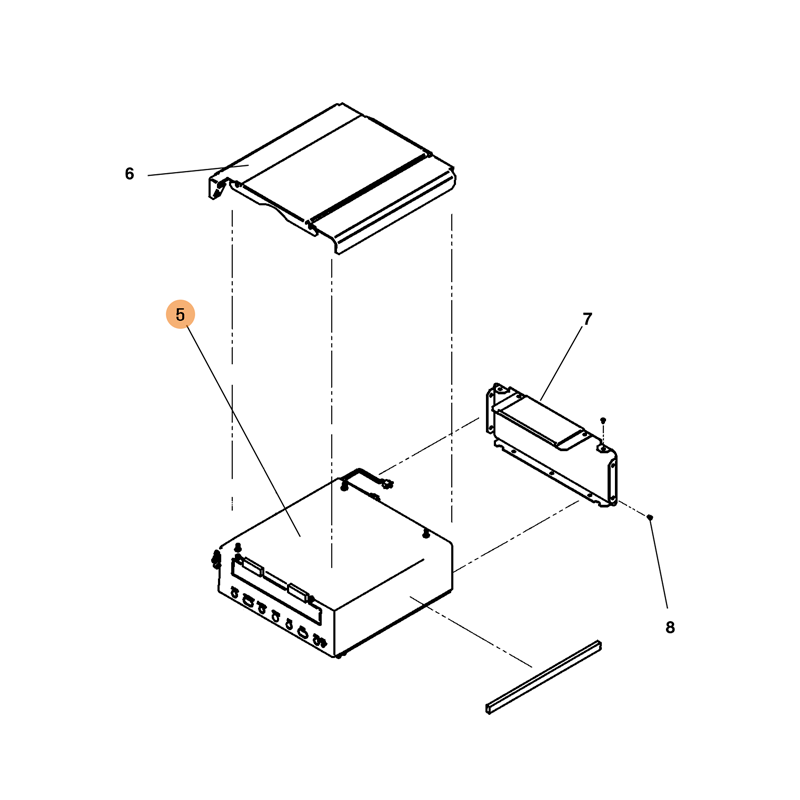 6

5

7

8